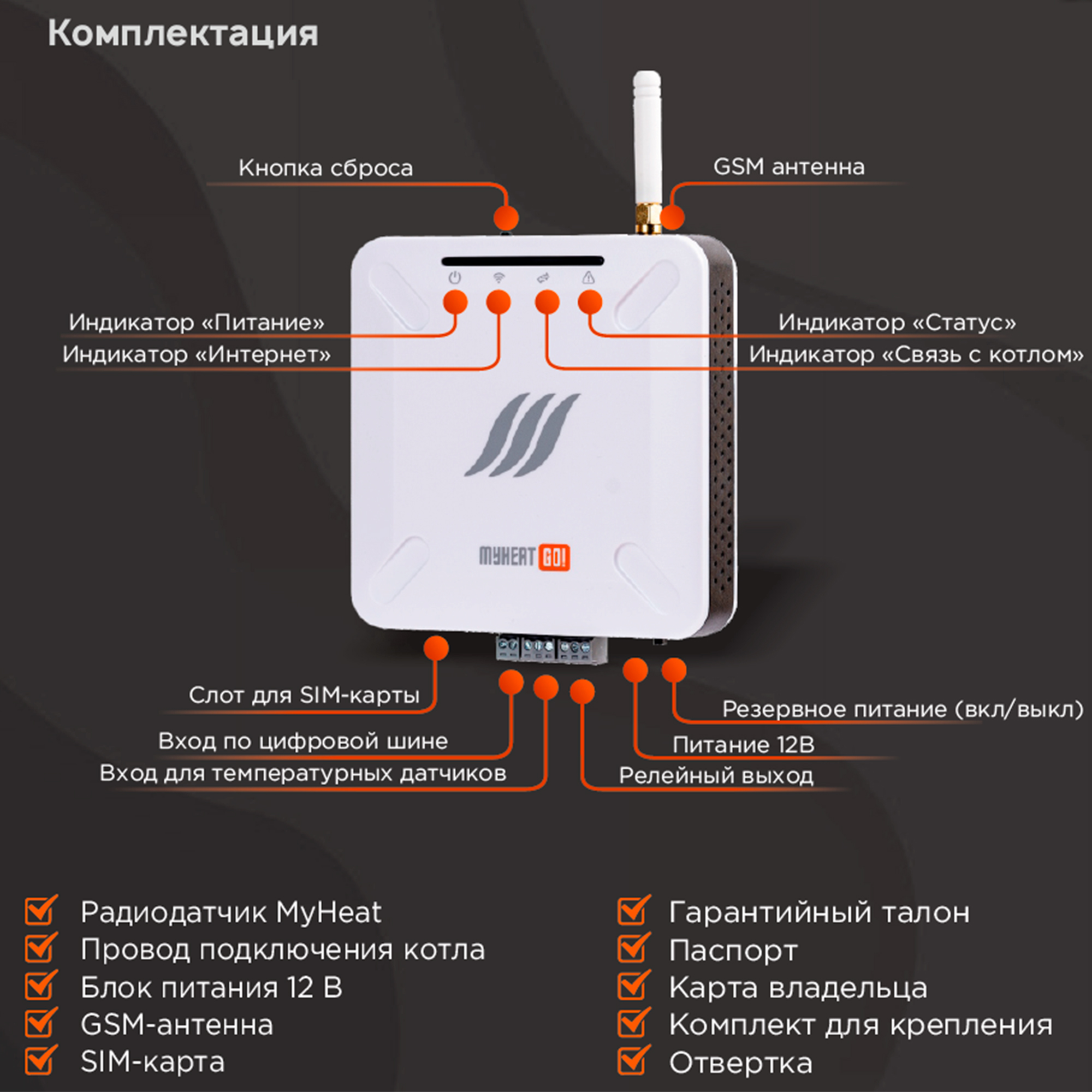 Комплектация

Кнопка сброса

GSM антенна

Индикатор «Питание»

Индикатор «Интернет»

Индикатор «Статус»

Индикатор «Связь с котлом»

MYHEAT GO!

Слот для SIM-карты

Вход по цифровой шине

Вход для температурных датчиков

Резервное питание (вкл/выкл)

Питание 12В

Релейный выход

Радиодатчик MyHeat
Провод подключения котла
Блок питания 12 В
GSM-антенна
SIM-карта

Гарантийный талон
Паспорт
Карта владельца
Комплект для крепления
Отвертка