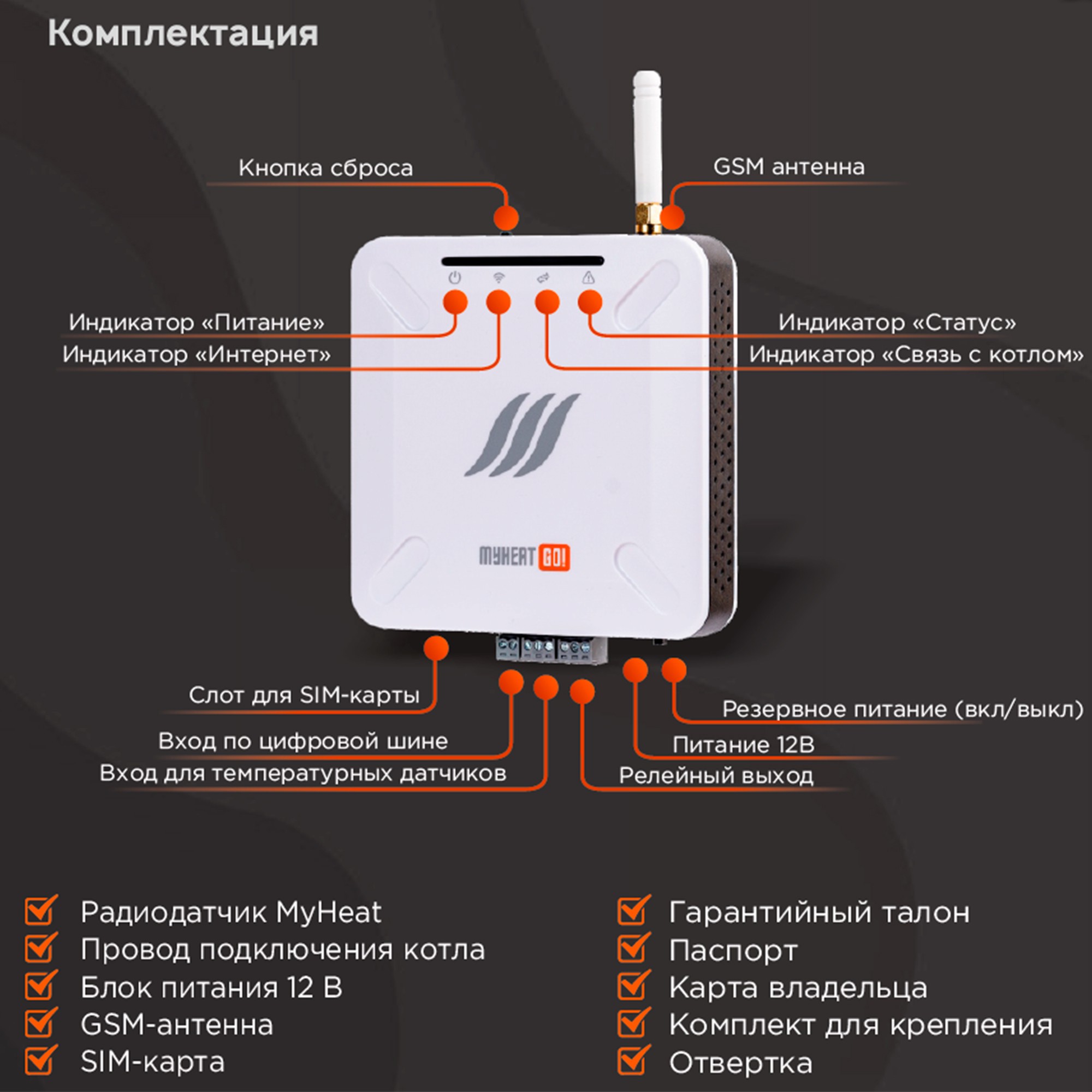 Комплектация

Кнопка сброса

GSM антенна

Индикатор «Питание»

Индикатор «Интернет»

Индикатор «Статус»

Индикатор «Связь с котлом»

MYHEAT GO!

Слот для SIM-карты

Вход по цифровой шине

Вход для температурных датчиков

Резервное питание (вкл/выкл)

Питание 12В

Релейный выход

Радиодатчик MyHeat
Провод подключения котла
Блок питания 12 В
GSM-антенна
SIM-карта

Гарантийный талон
Паспорт
Карта владельца
Комплект для крепления
Отвертка